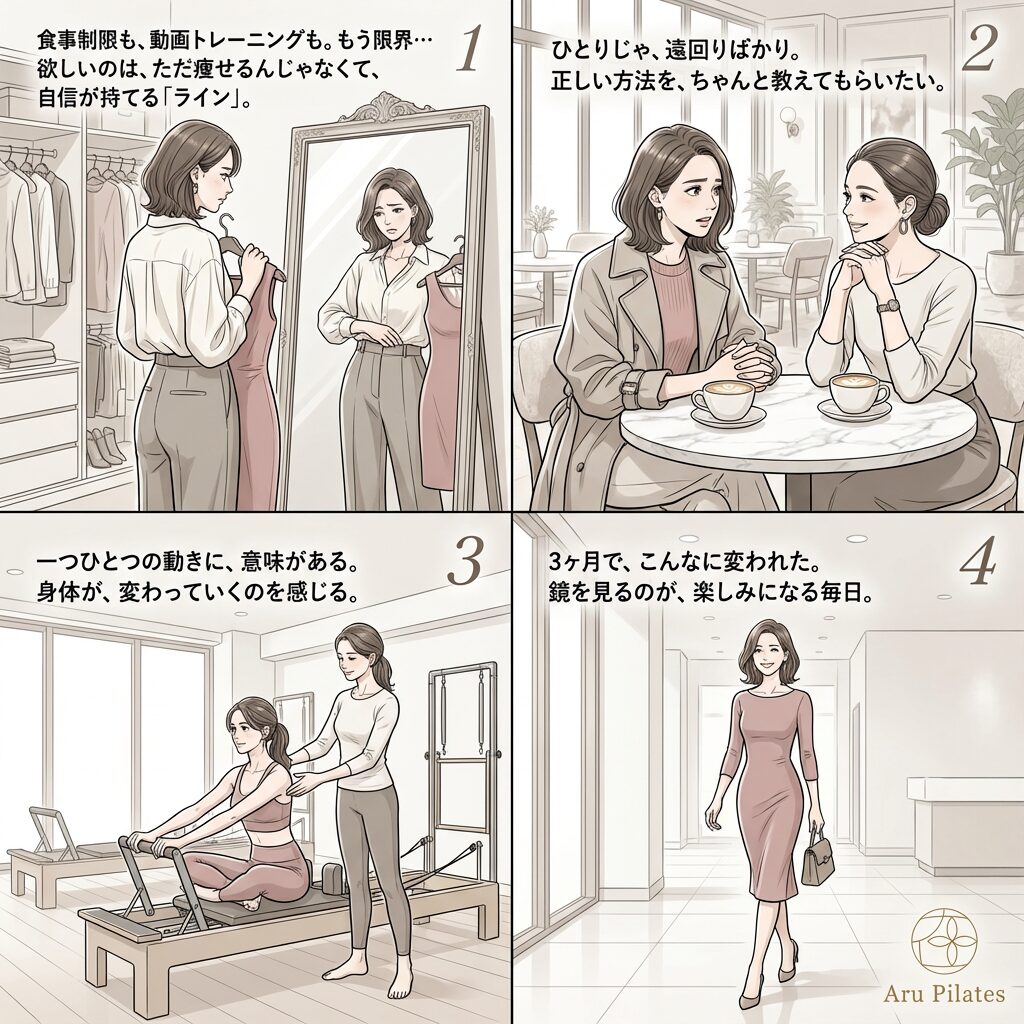 食事制限も、動画トレーニングも。もう限界…
欲しいのは、ただ痩せるんじゃなくて、
自信が持てる「ライン」。

1

ひとりじゃ、遠回りばかり。
正しい方法を、ちゃんと教えてもらいたい。

2

一つひとつの動きに、意味がある。
身体が、変わっていくのを感じる。

3

3ヶ月で、こんなに変われた。
鏡を見るのが、楽しみになる毎日。

4

Aru Pilates